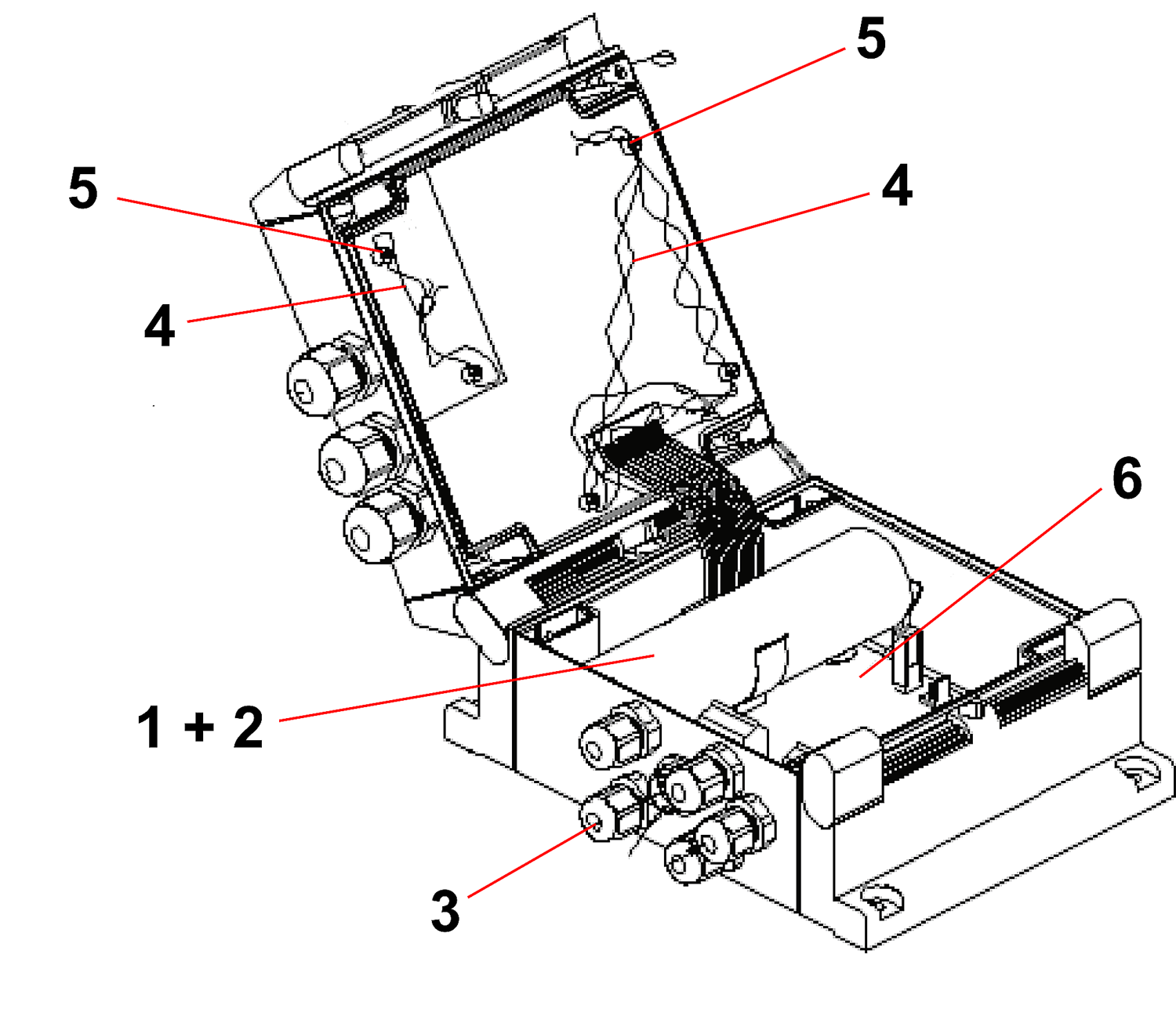 5

5

4

4

6

1 + 2

3